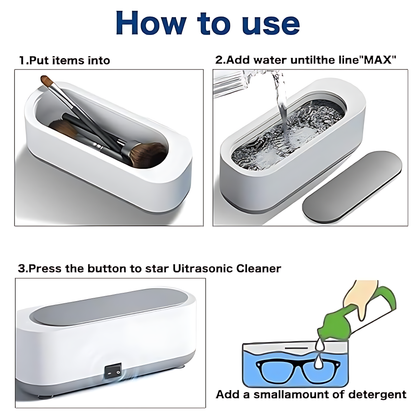 How to use

1.Put items into

2.Add water untilthe line"MAX"

3.Press the button to star Uitrasonic Cleaner

Add a smallamount of detergent