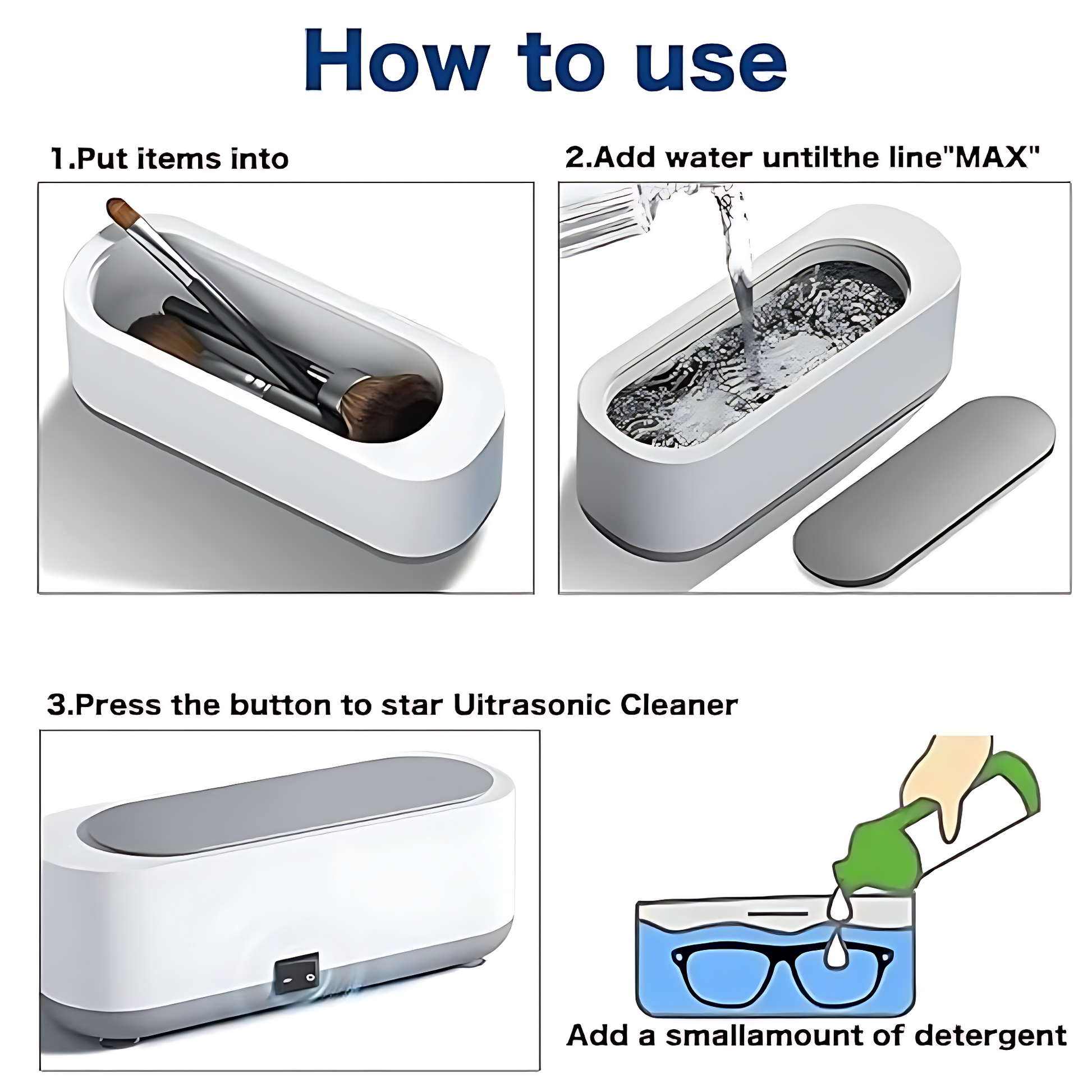 How to use

1.Put items into

2.Add water untilthe line"MAX"

3.Press the button to star Uitrasonic Cleaner

Add a smallamount of detergent