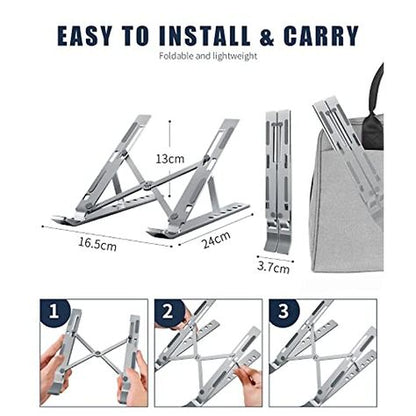 EASY TO INSTALL & CARRY

Foldable and lightweight

13cm

16.5cm

24cm

3.7cm

1

2

3