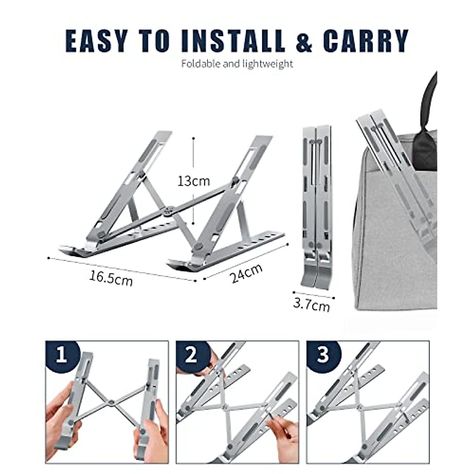 EASY TO INSTALL & CARRY
Foldable and lightweight

13cm
16.5cm
24cm
3.7cm

1
2
3