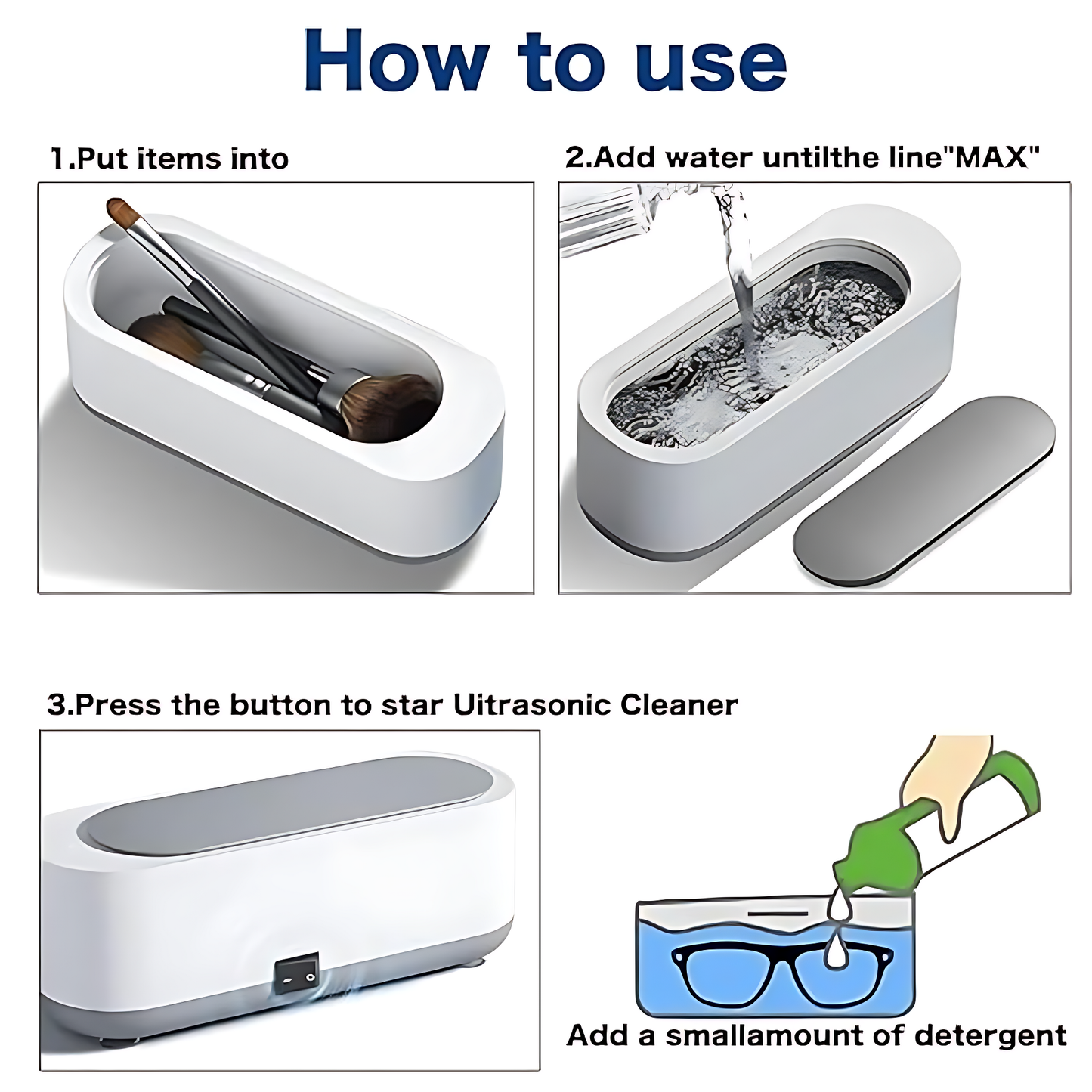 How to use

1.Put items into

2.Add water untilthe line"MAX"

3.Press the button to star Uitrasonic Cleaner

Add a smallamount of detergent